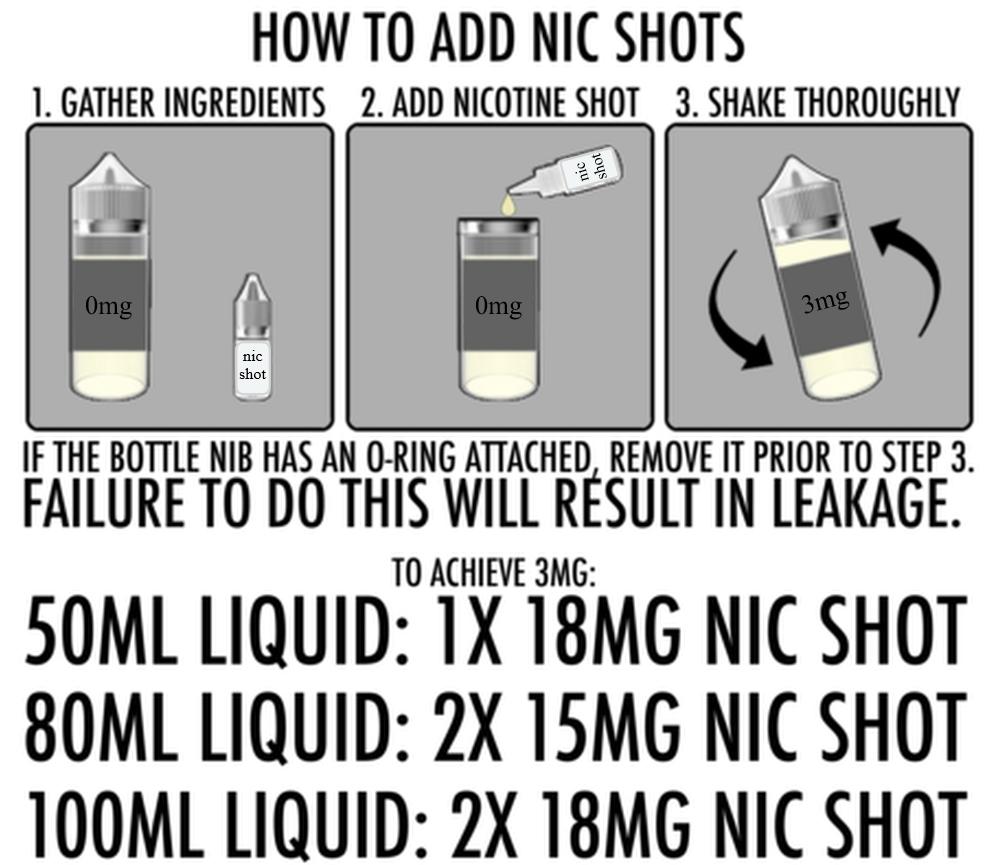 HOW TO ADD NIC SHOTS

1. GATHER INGREDIENTS

0mg

nic shot

2. ADD NICOTINE SHOT

nic shot

0mg

3. SHAKE THOROUGHLY

3mg

IF THE BOTTLE NIB HAS AN O-RING ATTACHED, REMOVE IT PRIOR TO STEP 3.

FAILURE TO DO THIS WILL RESULT IN LEAKAGE.

TO ACHIEVE 3MG:

50ML LIQUID: 1X 18MG NIC SHOT

80ML LIQUID: 2X 15MG NIC SHOT

100ML LIQUID: 2X 18MG NIC SHOT